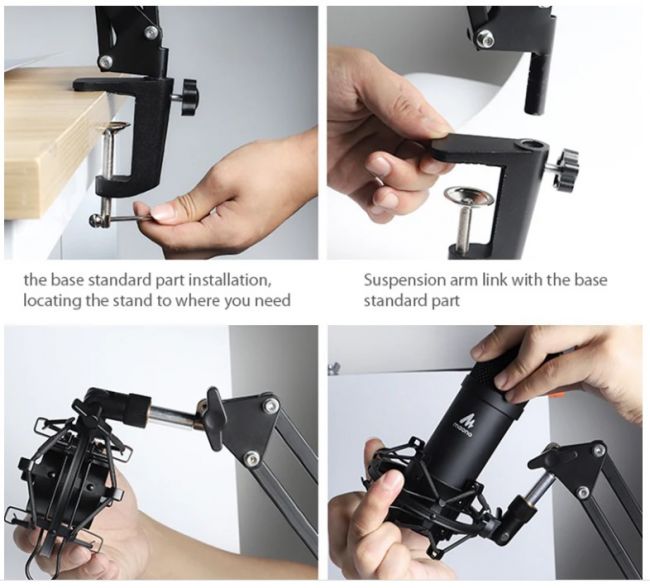 the base standard part installation, locating the stand to where you need

Suspension arm link with the base standard part

maono